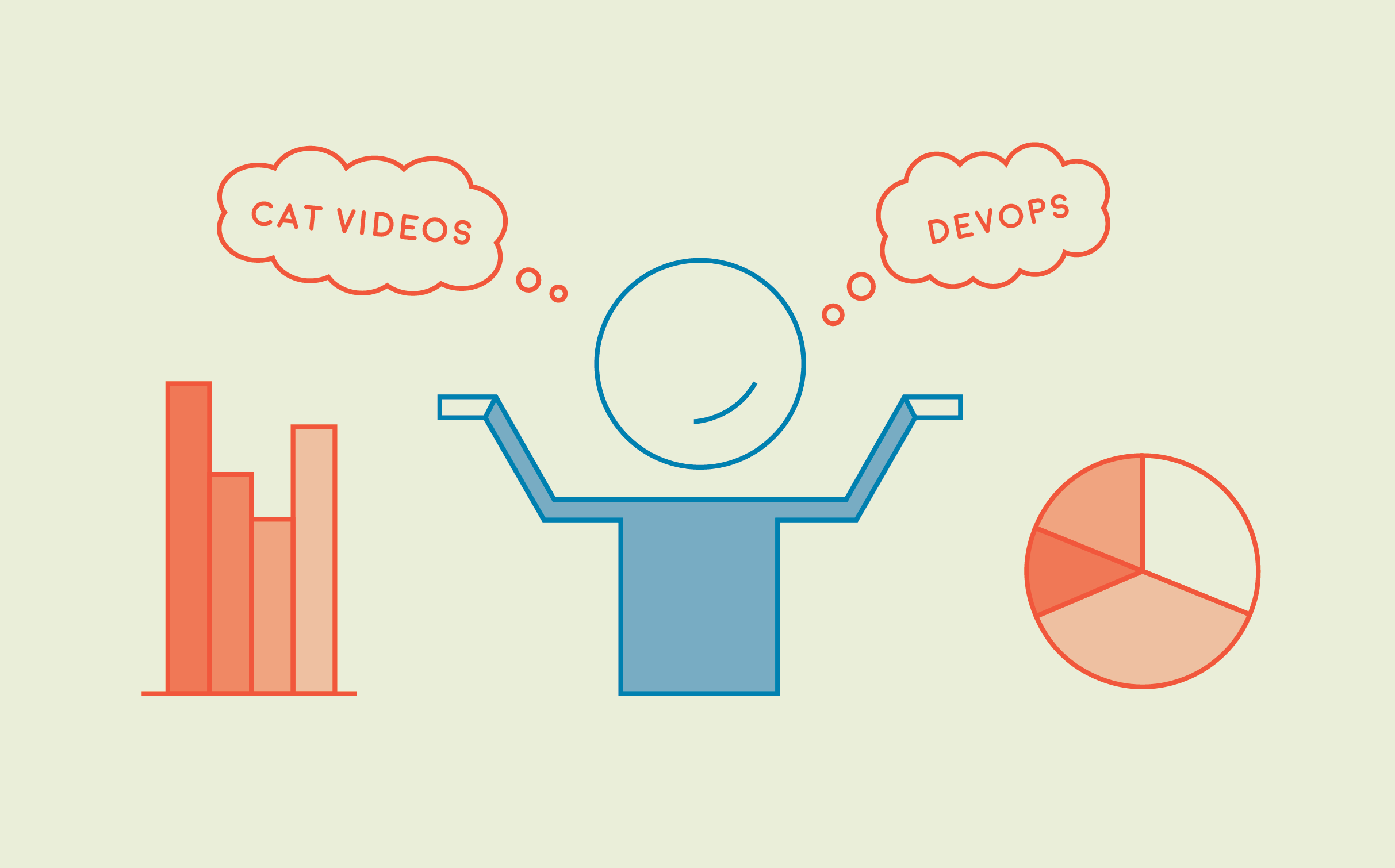 CAT VIDEOS

DEVOPS